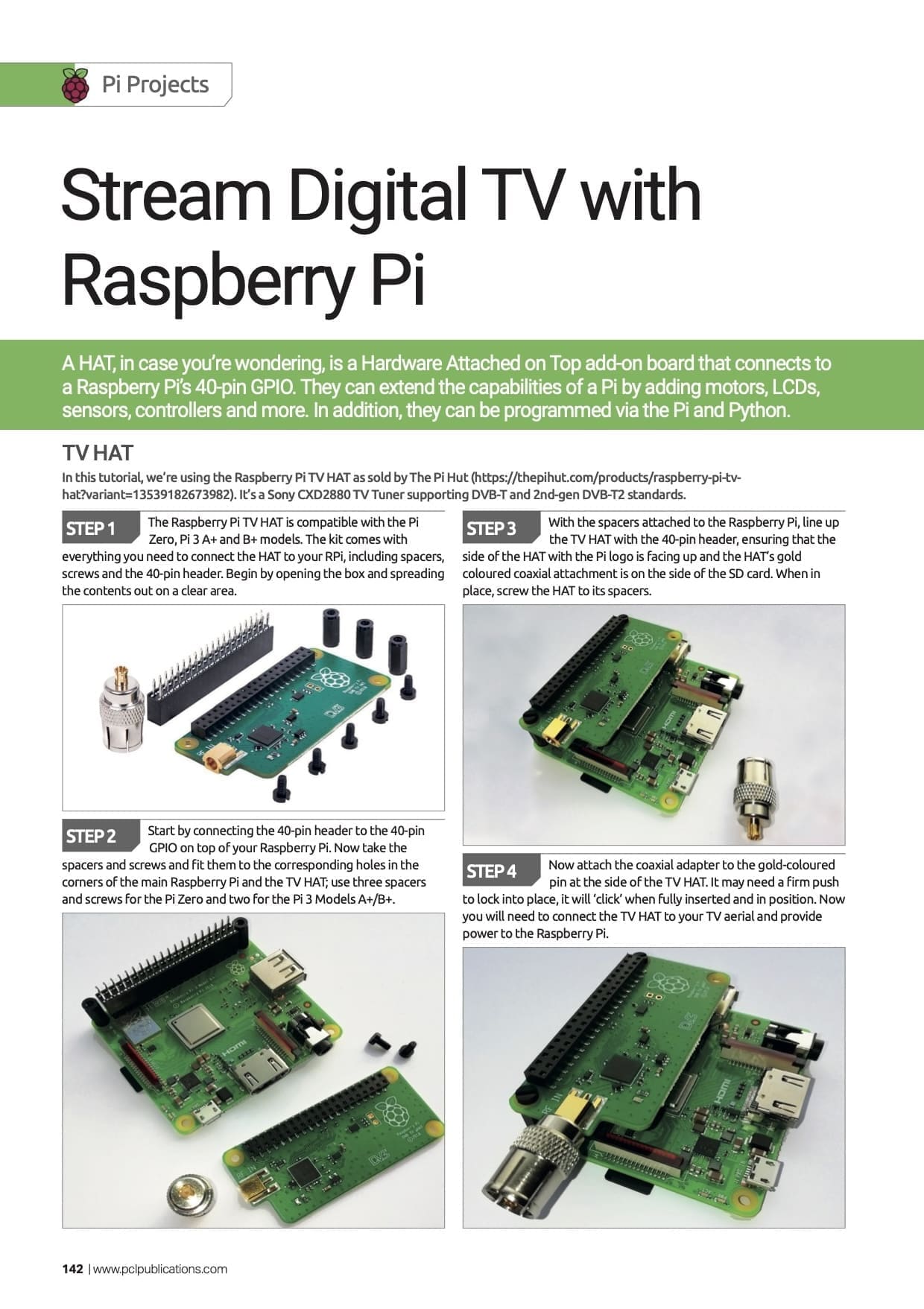 Pi Projects

Stream Digital TV with Raspberry Pi

A HAT, in case you're wondering, is a Hardware Attached on Top add-on board that connects to a Raspberry Pi's 40-pin GPIO. They can extend the capabilities of a Pi by adding motors, LCDs, sensors, controllers and more. In addition, they can be programmed via the Pi and Python.

TV HAT

In this tutorial, we're using the Raspberry Pi TV HAT as sold by The Pi Hut (https://thepihut.com/products/raspberry-pi-tv-hat?variant=13539182673982). It's a Sony CXD2880 TV Tuner supporting DVB-T and 2nd-gen DVB-T2 standards.

STEP 1 The Raspberry Pi TV HAT is compatible with the Pi Zero, Pi 3 A+ and B+ models. The kit comes with everything you need to connect the HAT to your RPi, including spacers, screws and the 40-pin header. Begin by opening the box and spreading the contents out on a clear area.

STEP 2 Start by connecting the 40-pin header to the 40-pin GPIO on top of your Raspberry Pi. Now take the spacers and screws and fit them to the corresponding holes in the corners of the main Raspberry Pi and the TV HAT; use three spacers and screws for the Pi Zero and two for the Pi 3 Models A+/B+.

STEP 3 With the spacers attached to the Raspberry Pi, line up the TV HAT with the 40-pin header, ensuring that the side of the HAT with the Pi logo is facing up and the HAT's gold coloured coaxial attachment is on the side of the SD card. When in place, screw the HAT to its spacers.

STEP 4 Now attach the coaxial adapter to the gold-coloured pin at the side of the TV HAT. It may need a firm push to lock into place, it will 'click' when fully inserted and in position. Now you will need to connect the TV HAT to your TV aerial and provide power to the Raspberry Pi.

142 | www.pclpublications.com